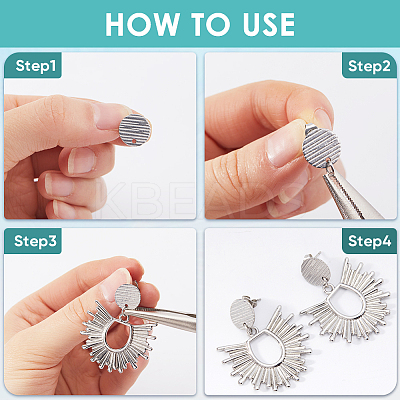 HOW TO USE

Step1

Step2

Step3

Step4

KBEADS