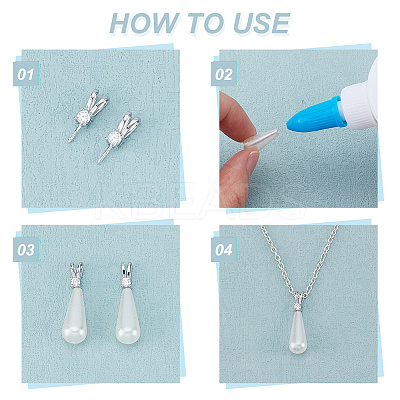 HOW TO USE

01

02

KBEADS

03

04