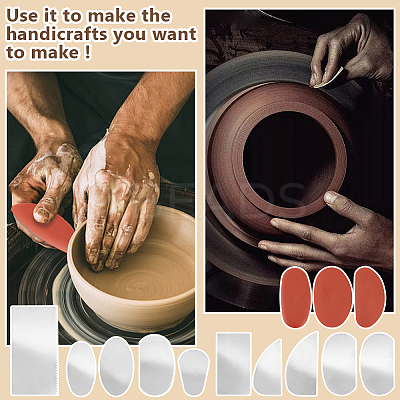 Use it to make the handicrafts you want to make !