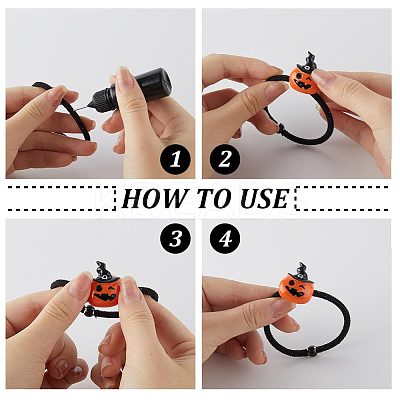 1
2
HOW TO USE
3
4