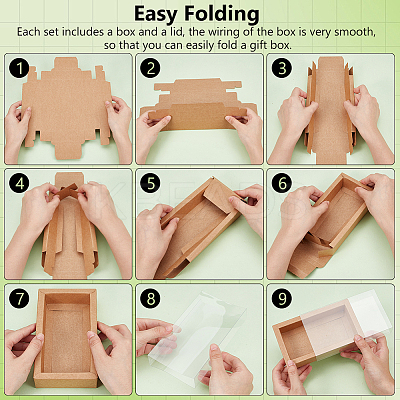 Easy Folding

Each set includes a box and a lid, the wiring of the box is very smooth, so that you can easily fold a gift box.

1

2

3

4

5

6

7

8

9