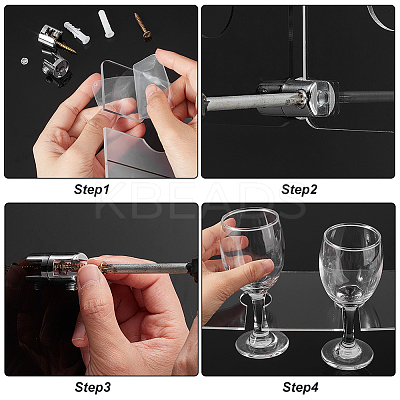 Step1

Step2

KBEADS

Step3

Step4