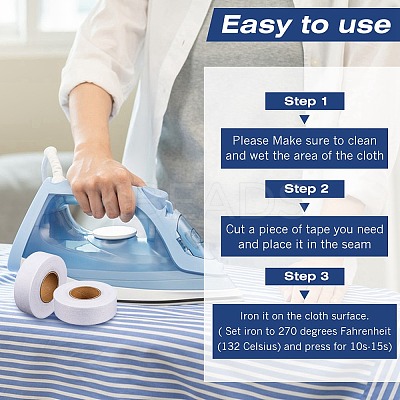 Easy to use

Step 1

Please Make sure to clean and wet the area of the cloth

Step 2

Cut a piece of tape you need and place it in the seam

Step 3

Iron it on the cloth surface. ( Set iron to 270 degrees Fahrenheit (132 Celsius) and press for 10s-15s)