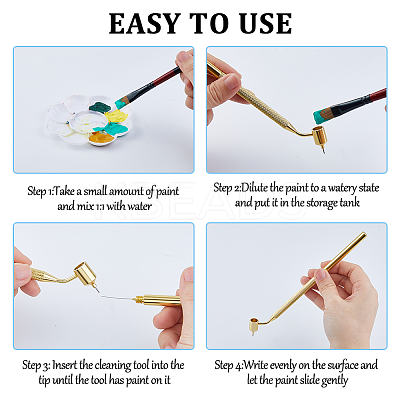 EASY TO USE

Step 1:Take a small amount of paint and mix 1:1 with water

Step 2:Dilute the paint to a watery state and put it in the storage tank

KBEADS

Step 3: Insert the cleaning tool into the tip until the tool has paint on it

Step 4:Write evenly on the surface and let the paint slide gently