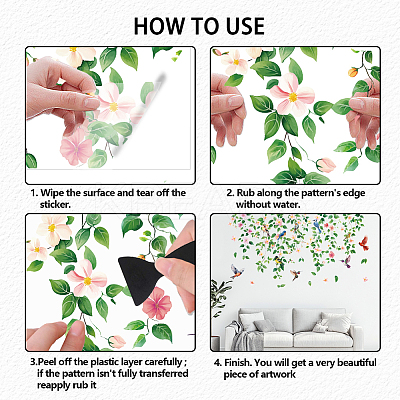 HOW TO USE

1. Wipe the surface and tear off the sticker.

2. Rub along the pattern's edge without water.

3.Peel off the plastic layer carefully ; if the pattern isn't fully transferred reapply rub it

4. Finish. You will get a very beautiful piece of artwork