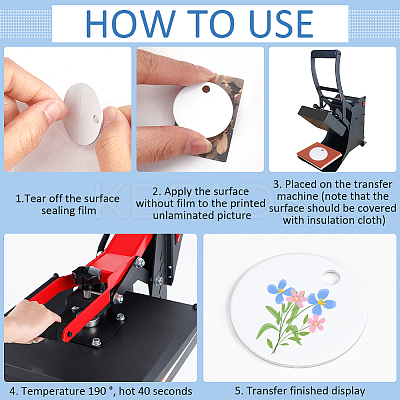 HOW TO USE

1.Tear off the surface sealing film

2. Apply the surface without film to the printed unlaminated picture

3. Placed on the transfer machine (note that the surface should be covered with insulation cloth)

4. Temperature 190 °, hot 40 seconds

5. Transfer finished display