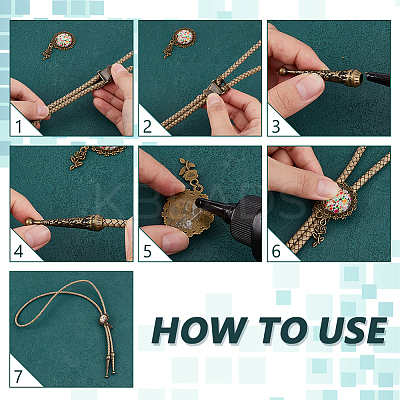 1
2
3
4
5
6
7
HOW TO USE