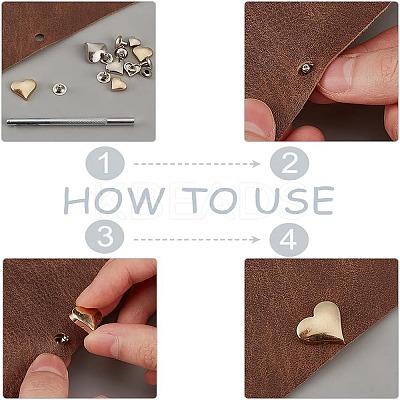 1
2
HOW TO USE
KBEADS
3
4